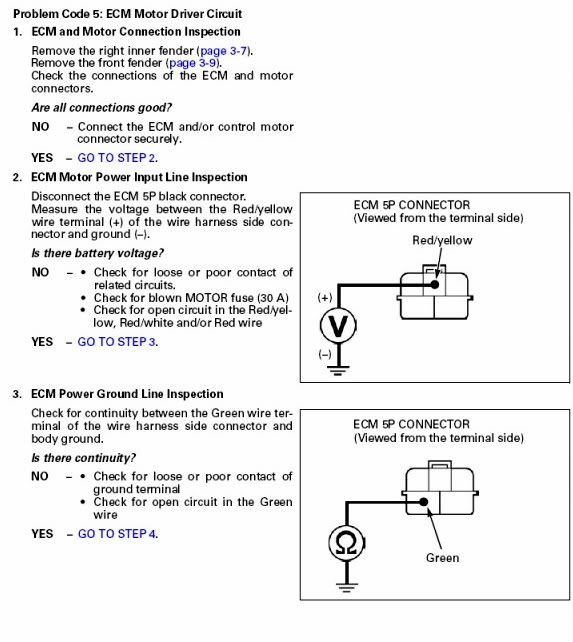 Problem Code 5: ECM Motor Driver Circuit

1. ECM and Motor Connection Inspection

Remove the right inner fender (page 3-7).
Remove the front fender (page 3-9).
Check the connections of the ECM and motor connectors.

Are all connections good?

NO – Connect the ECM and/or control motor connector securely.

YES – GO TO STEP 2.

2. ECM Motor Power Input Line Inspection

Disconnect the ECM 5P black connector.
Measure the voltage between the Red/yellow wire terminal (+) of the wire harness side connector and ground (–).

Is there battery voltage?

NO – • Check for loose or poor contact of related circuits.
• Check for blown MOTOR fuse (30 A)
• Check for open circuit in the Red/yellow, Red/white and/or Red wire

YES – GO TO STEP 3.

ECM 5P CONNECTOR
(Viewed from the terminal side)

Red/yellow

(+)

V

(–)

3. ECM Power Ground Line Inspection

Check for continuity between the Green wire terminal of the wire harness side connector and body ground.

Is there continuity?

NO – • Check for loose or poor contact of ground terminal
• Check for open circuit in the Green wire

YES – GO TO STEP 4.

ECM 5P CONNECTOR
(Viewed from the terminal side)

Ω

Green